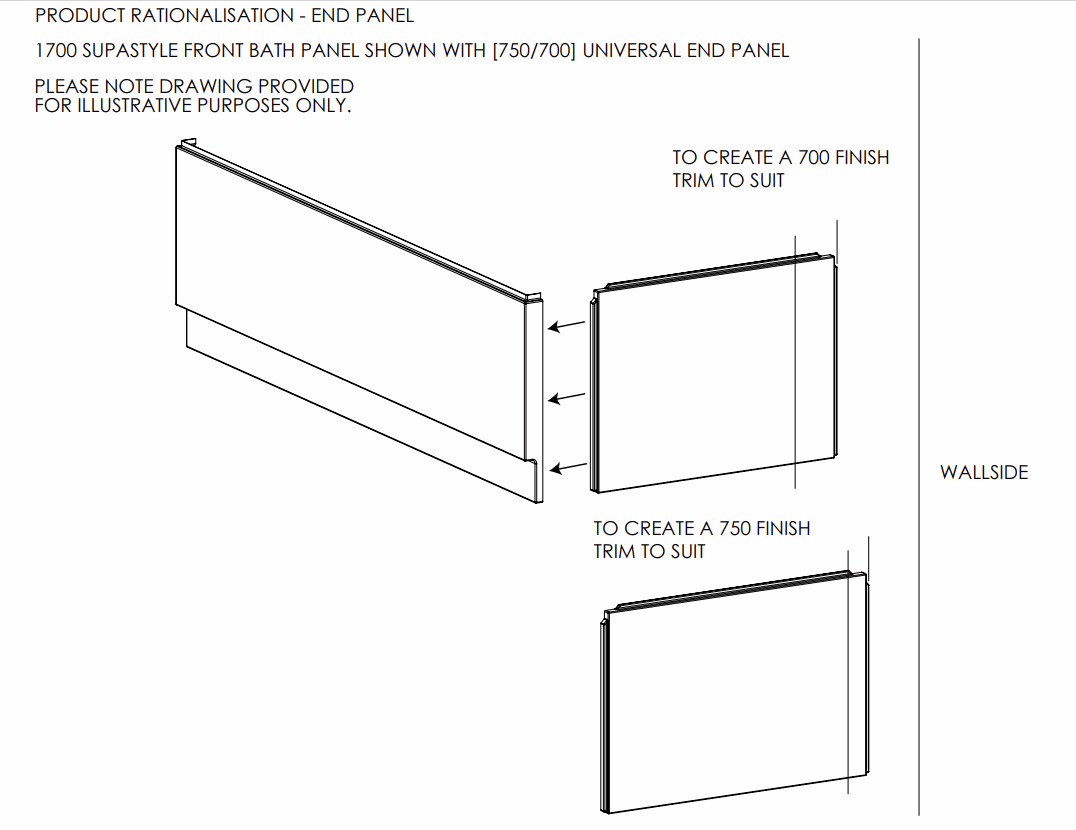 PRODUCT RATIONALISATION - END PANEL

1700 SUPASTYLE FRONT BATH PANEL SHOWN WITH [750/700] UNIVERSAL END PANEL

PLEASE NOTE DRAWING PROVIDED
FOR ILLUSTRATIVE PURPOSES ONLY.

TO CREATE A 700 FINISH
TRIM TO SUIT

WALLSIDE

TO CREATE A 750 FINISH
TRIM TO SUIT