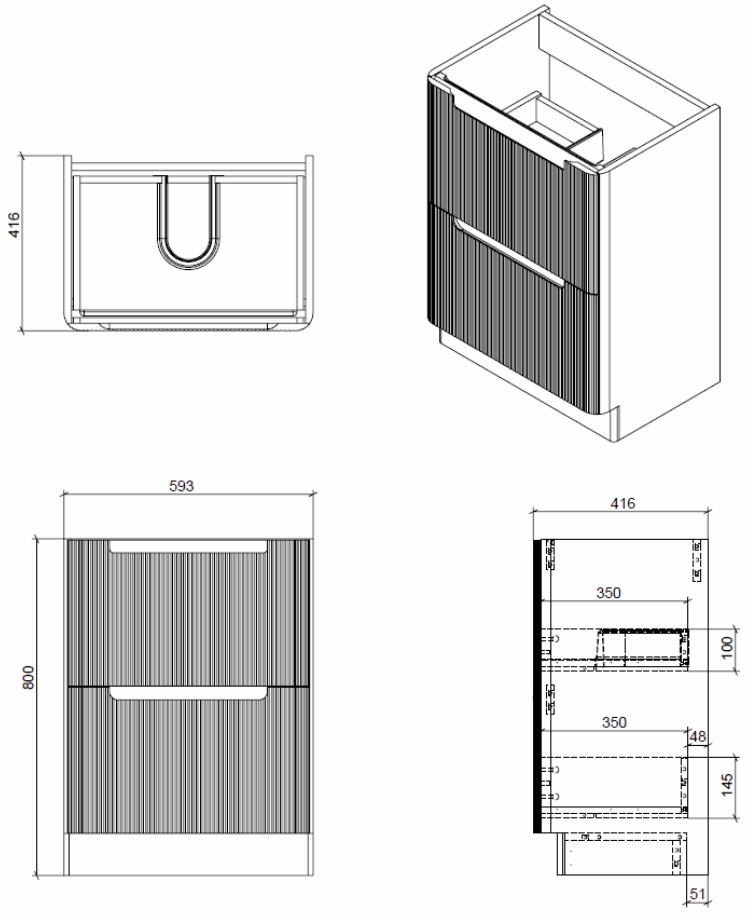 416

593

800

416

350

100

350

48

145

51