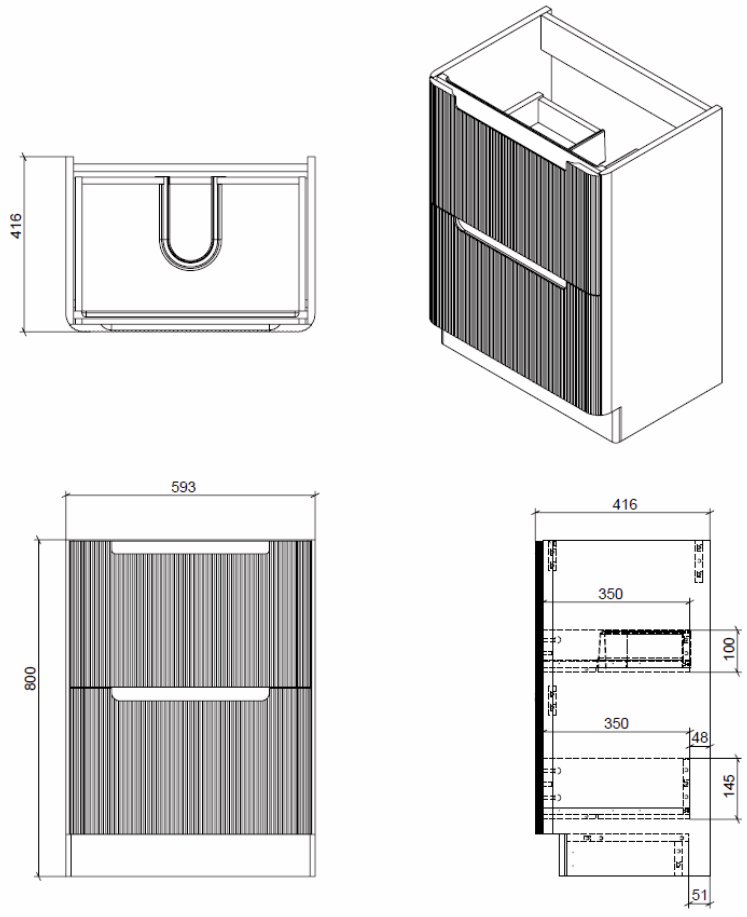 416

593

800

416

350

100

350

48

145

51